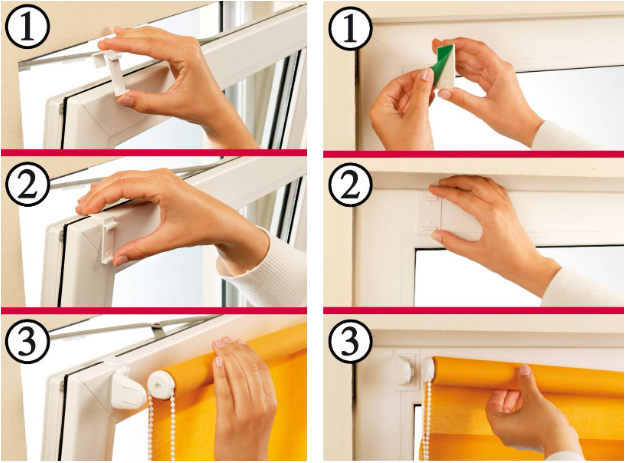 1
2
3
1
2
3